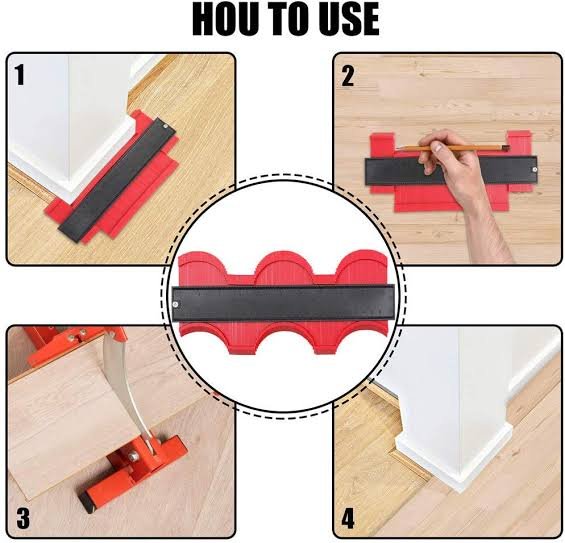 HOU TO USE

1

2

3

4